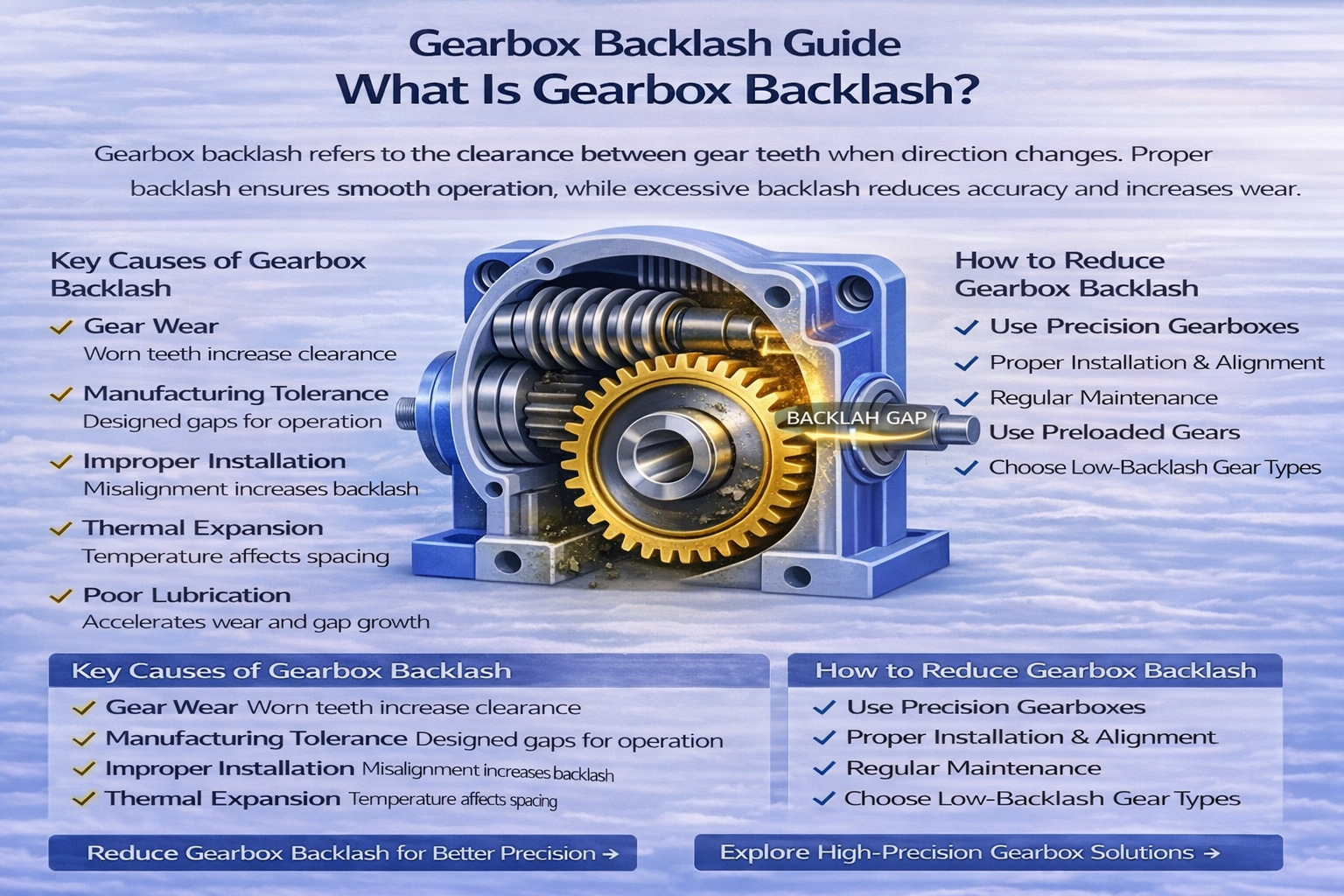 Gearbox Backlash Guide
What Is Gearbox Backlash?

Gearbox backlash refers to the clearance between gear teeth when direction changes. Proper backlash ensures smooth operation, while excessive backlash reduces accuracy and increases wear.

Key Causes of Gearbox Backlash

✓ Gear Wear
Worn teeth increase clearance

✓ Manufacturing Tolerance
Designed gaps for operation

✓ Improper Installation
Misalignment increases backlash

✓ Thermal Expansion
Temperature affects spacing

✓ Poor Lubrication
Accelerates wear and gap growth

BACKLAH GAP

How to Reduce Gearbox Backlash

✓ Use Precision Gearboxes

✓ Proper Installation & Alignment

✓ Regular Maintenance

Use Preloaded Gears

✓ Choose Low-Backlash Gear Types

Key Causes of Gearbox Backlash

✓ Gear Wear Worn teeth increase clearance

✓ Manufacturing Tolerance Designed gaps for operation

✓ Improper Installation Misalignment increases backlash

✓ Thermal Expansion Temperature affects spacing

How to Reduce Gearbox Backlash

✓ Use Precision Gearboxes

✓ Proper Installation & Alignment

✓ Regular Maintenance

✓ Choose Low-Backlash Gear Types

Reduce Gearbox Backlash for Better Precision →

Explore High-Precision Gearbox Solutions →