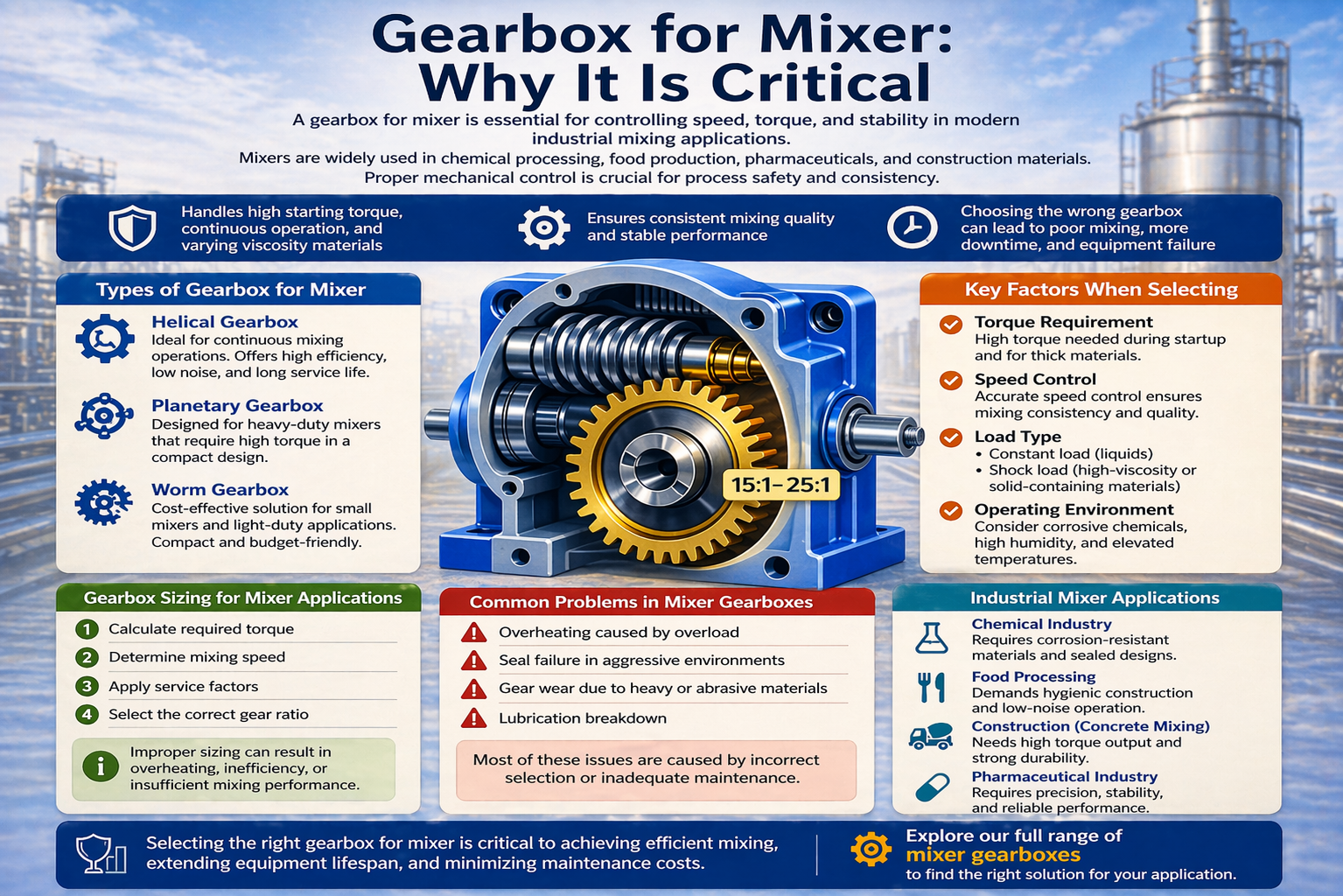 Gearbox for Mixer: Why It Is Critical

A gearbox for mixer is essential for controlling speed, torque, and stability in modern industrial mixing applications.
Mixers are widely used in chemical processing, food production, pharmaceuticals, and construction materials.
Proper mechanical control is crucial for process safety and consistency.

Handles high starting torque, continuous operation, and varying viscosity materials

Ensures consistent mixing quality and stable performance

Choosing the wrong gearbox can lead to poor mixing, more downtime, and equipment failure

Types of Gearbox for Mixer

Helical Gearbox
Ideal for continuous mixing operations. Offers high efficiency, low noise, and long service life.

Planetary Gearbox
Designed for heavy-duty mixers that require high torque in a compact design.

Worm Gearbox
Cost-effective solution for small mixers and light-duty applications. Compact and budget-friendly.

15:1–25:1

Key Factors When Selecting

Torque Requirement
High torque needed during startup and for thick materials.

Speed Control
Accurate speed control ensures mixing consistency and quality.

Load Type
• Constant load (liquids)
• Shock load (high-viscosity or solid-containing materials)

Operating Environment
Consider corrosive chemicals, high humidity, and elevated temperatures.

Gearbox Sizing for Mixer Applications

1 Calculate required torque
2 Determine mixing speed
3 Apply service factors
4 Select the correct gear ratio

Improper sizing can result in overheating, inefficiency, or insufficient mixing performance.

Common Problems in Mixer Gearboxes

Overheating caused by overload
Seal failure in aggressive environments
Gear wear due to heavy or abrasive materials
Lubrication breakdown

Most of these issues are caused by incorrect selection or inadequate maintenance.

Industrial Mixer Applications

Chemical Industry
Requires corrosion-resistant materials and sealed designs.

Food Processing
Demands hygienic construction and low-noise operation.

Construction (Concrete Mixing)
Needs high torque output and strong durability.

Pharmaceutical Industry
Requires precision, stability, and reliable performance.

Selecting the right gearbox for mixer is critical to achieving efficient mixing, extending equipment lifespan, and minimizing maintenance costs.

Explore our full range of mixer gearboxes to find the right solution for your application.